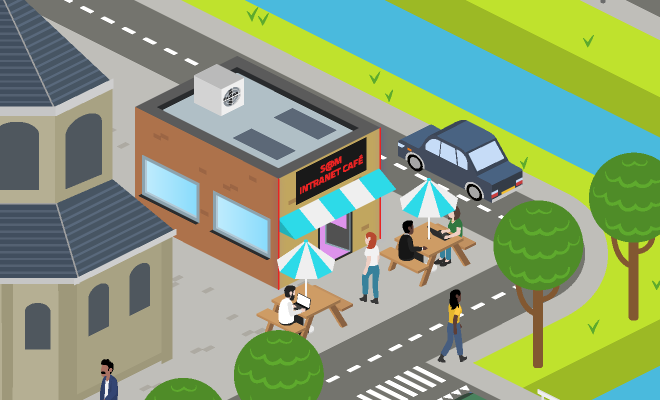 S@M
INTRANET CAFÉ