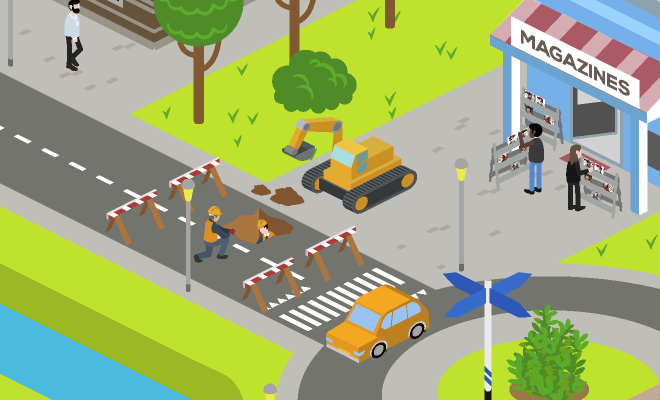 MAGAZINES