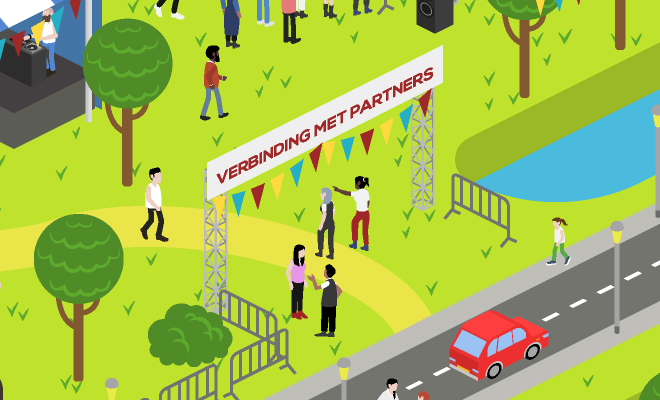 VERBINDING MET PARTNERS