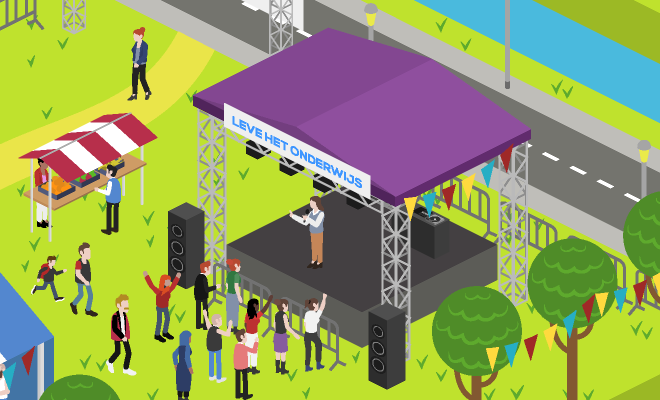 LEVE HET ONDERWIJS