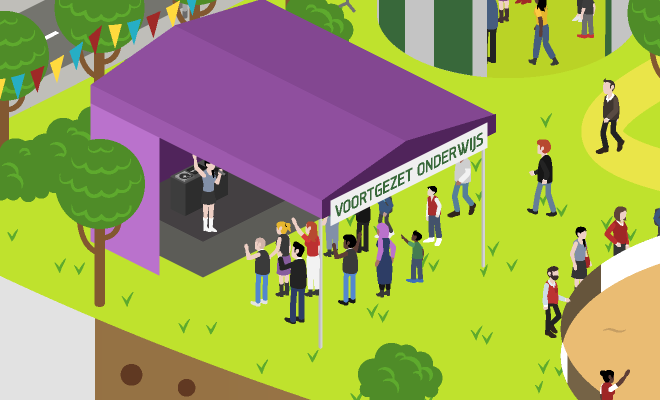 VOORTGEZET ONDERWIJS