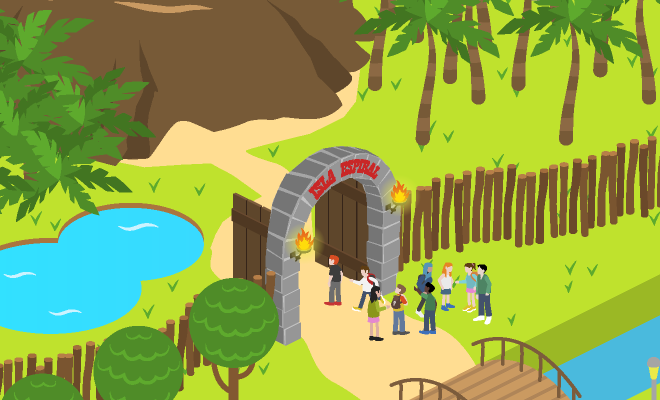 ISLA ESPIRAL