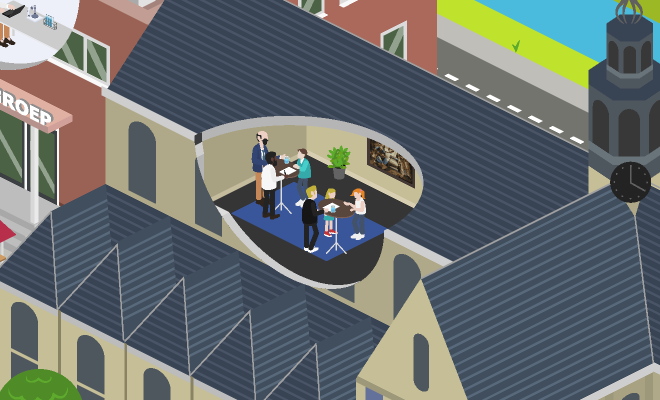 ROEP