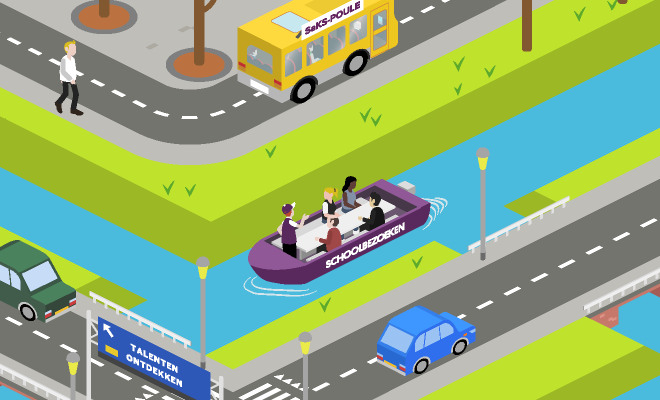 SaKS-POULE

SCHOOLBEZOEKEN

TALENTEN ONTDEKKEN