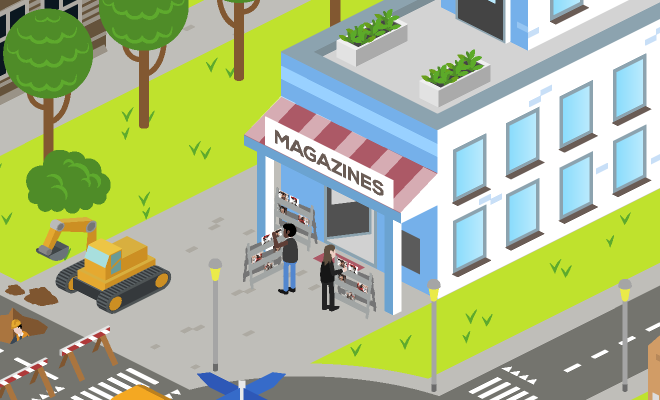 MAGAZINES