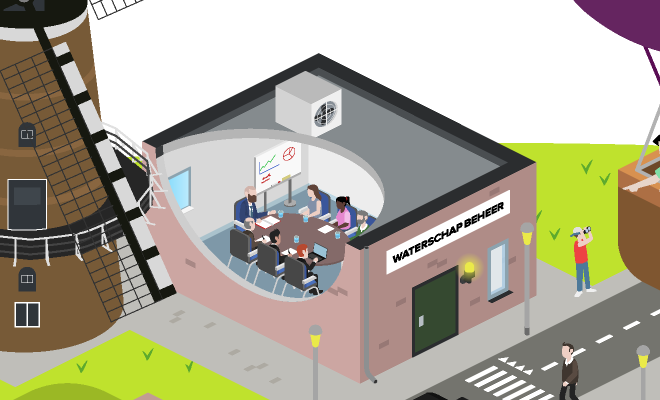 WATERSCHAP BEHEER