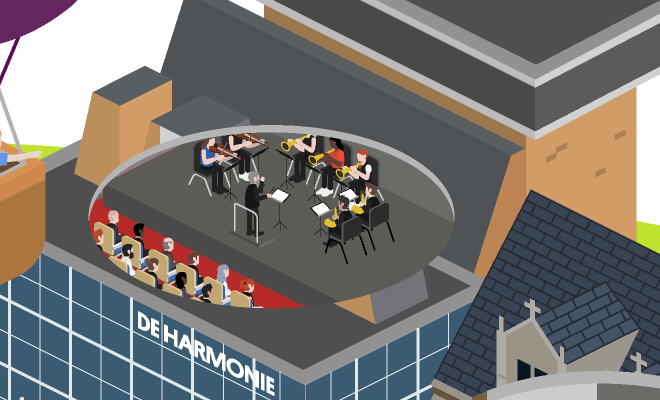 DE HARMONIE