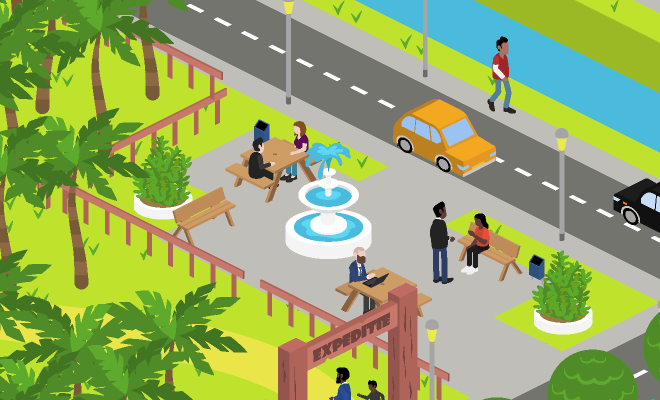 EXPEDITIE