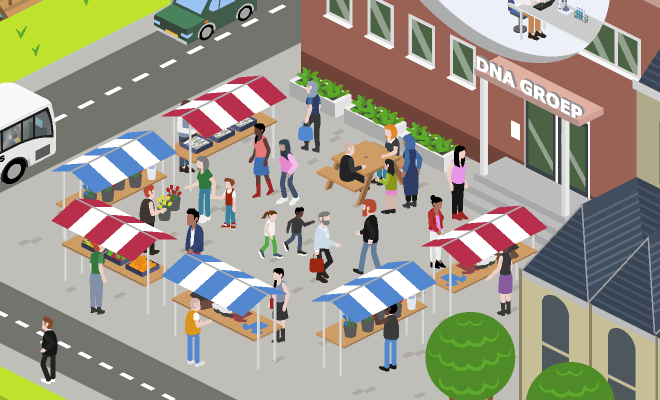 DNA GROEP