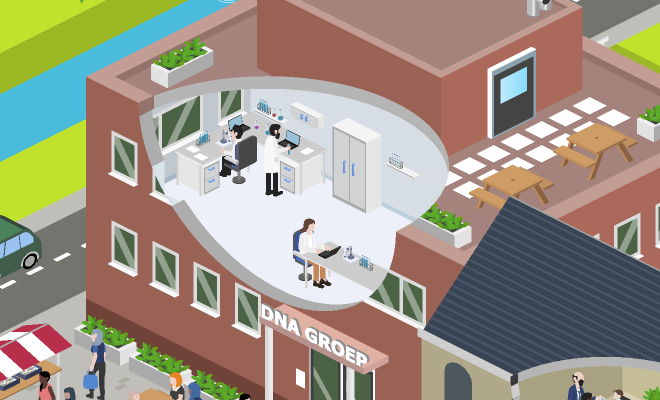 DNA GROEP